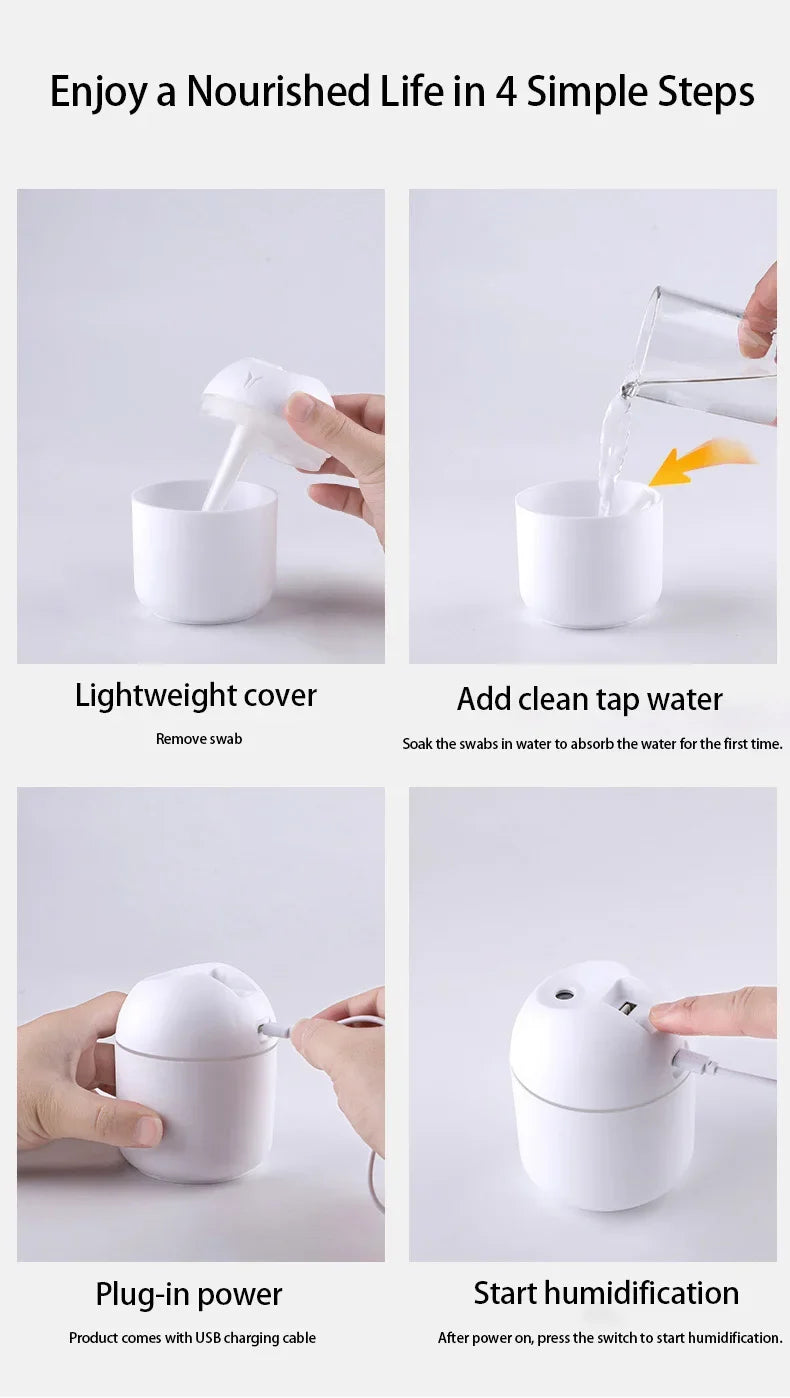 Enjoy a Nourished Life in 4 Simple Steps

Lightweight cover

Remove swab

Add clean tap water

Soak the swabs in water to absorb the water for the first time.

Plug-in power

Product comes with USB charging cable

Start humidification

After power on, press the switch to start humidification.