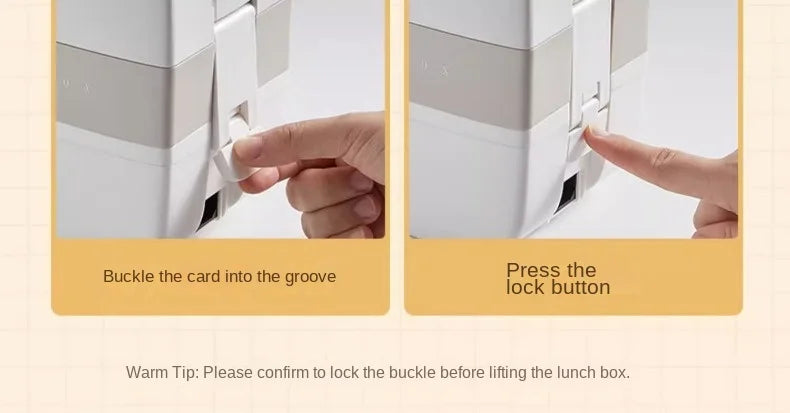 Buckle the card into the groove

Press the lock button

Warm Tip: Please confirm to lock the buckle before lifting the lunch box.