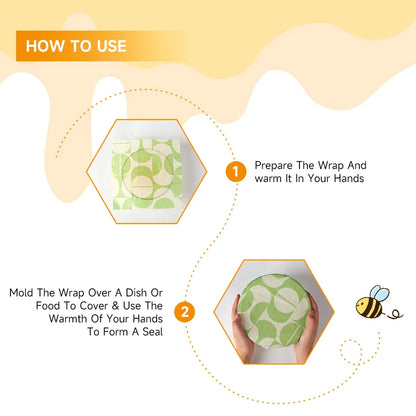 HOW TO USE

1

Prepare The Wrap And warm It In Your Hands

Mold The Wrap Over A Dish Or Food To Cover & Use The Warmth Of Your Hands To Form A Seal

2