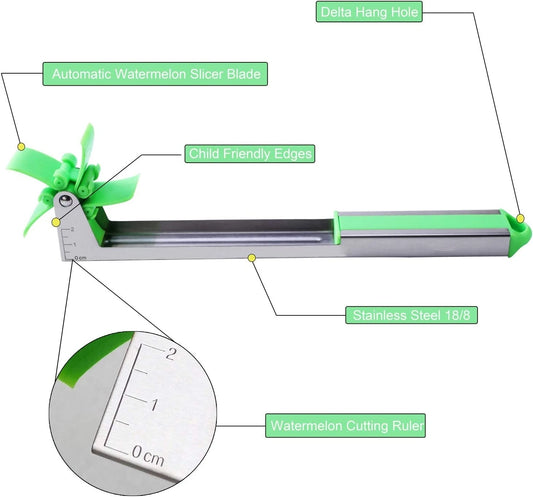 Delta Hang Hole

Automatic Watermelon Slicer Blade

Child Friendly Edges

2
1
0 cm

Stainless Steel 18/8

2
1
0 cm

Watermelon Cutting Ruler