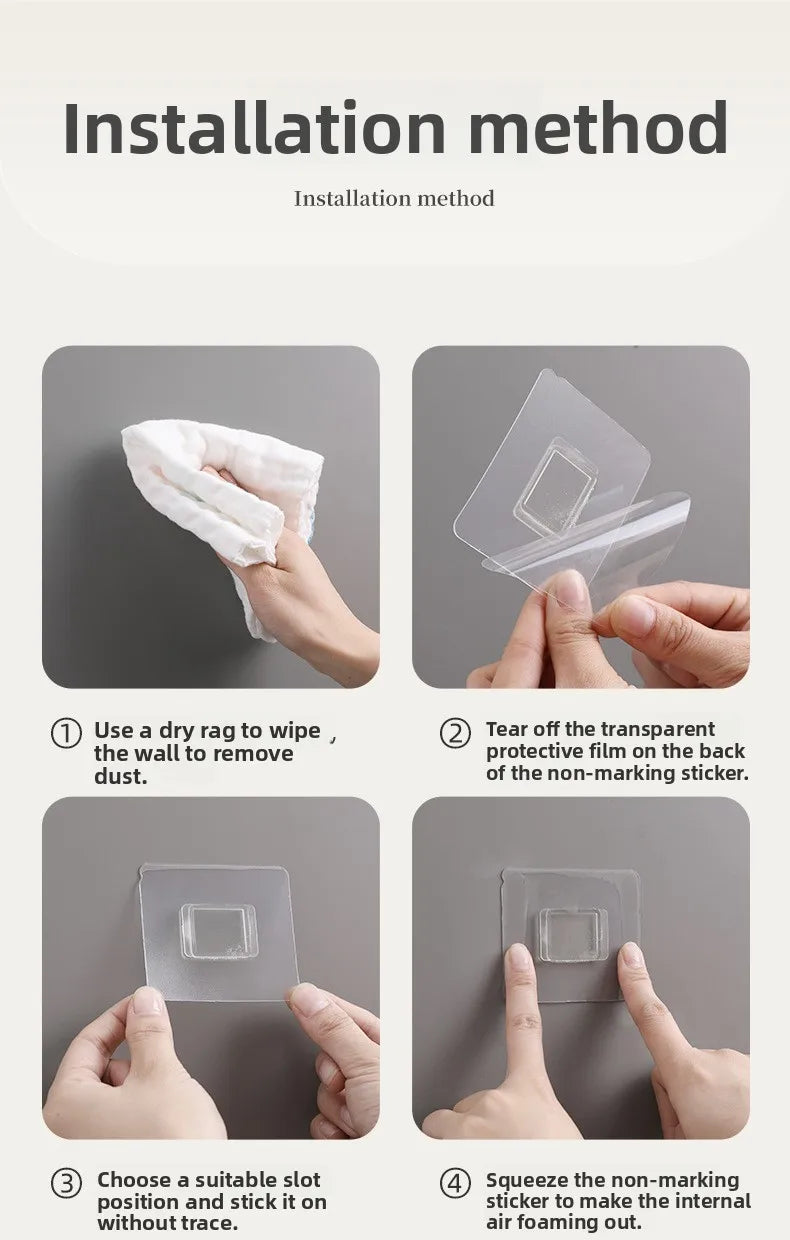 Installation method

Installation method

① Use a dry rag to wipe , the wall to remove dust.

② Tear off the transparent protective film on the back of the non-marking sticker.

③ Choose a suitable slot position and stick it on without trace.

④ Squeeze the non-marking sticker to make the internal air foaming out.