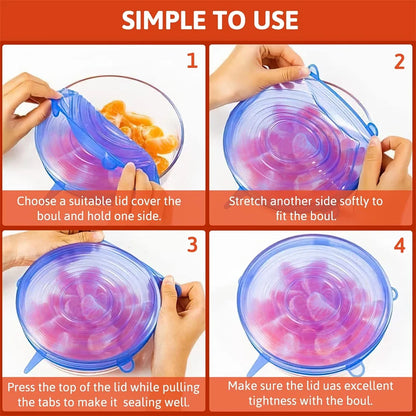 SIMPLE TO USE

1

Choose a suitable lid cover the boul and hold one side.

2

Stretch another side softly to fit the boul.

3

Press the top of the lid while pulling the tabs to make it sealing well.

4

Make sure the lid uas excellent tightness with the boul.