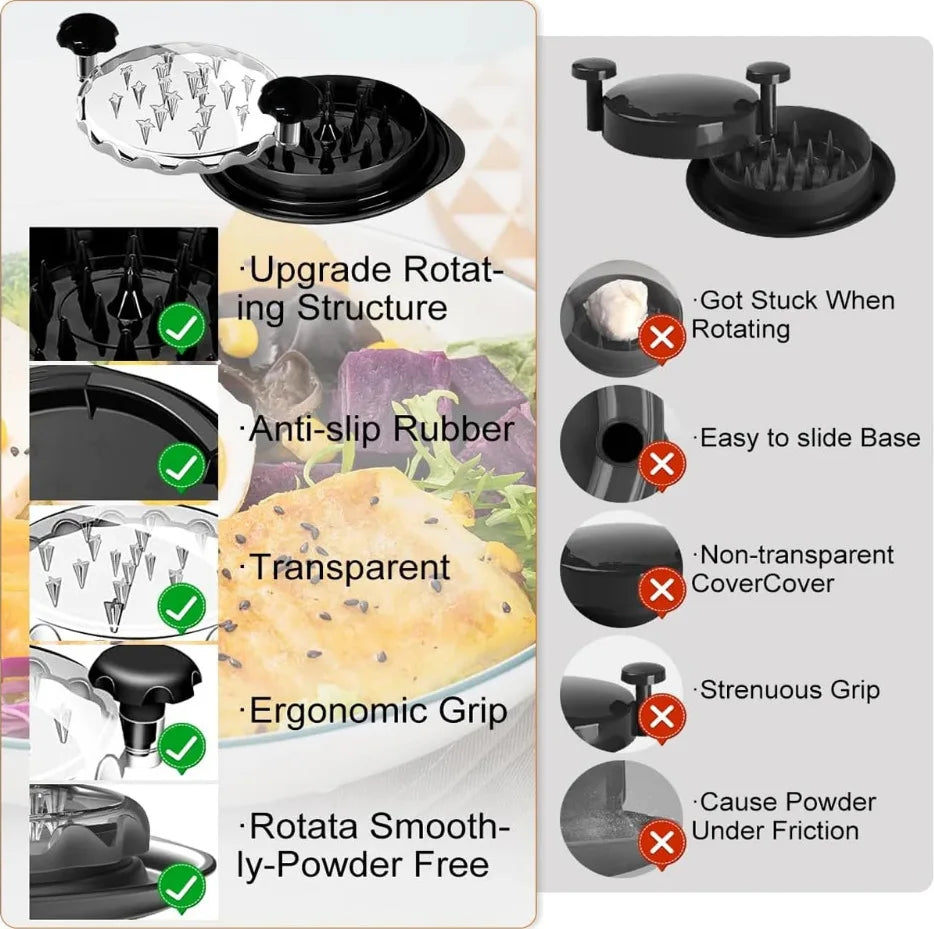 ·Upgrade Rotating Structure

·Anti-slip Rubber

·Transparent

·Ergonomic Grip

·Rotata Smoothly-Powder Free

·Got Stuck When Rotating

·Easy to slide Base

·Non-transparent CoverCover

·Strenuous Grip

·Cause Powder Under Friction