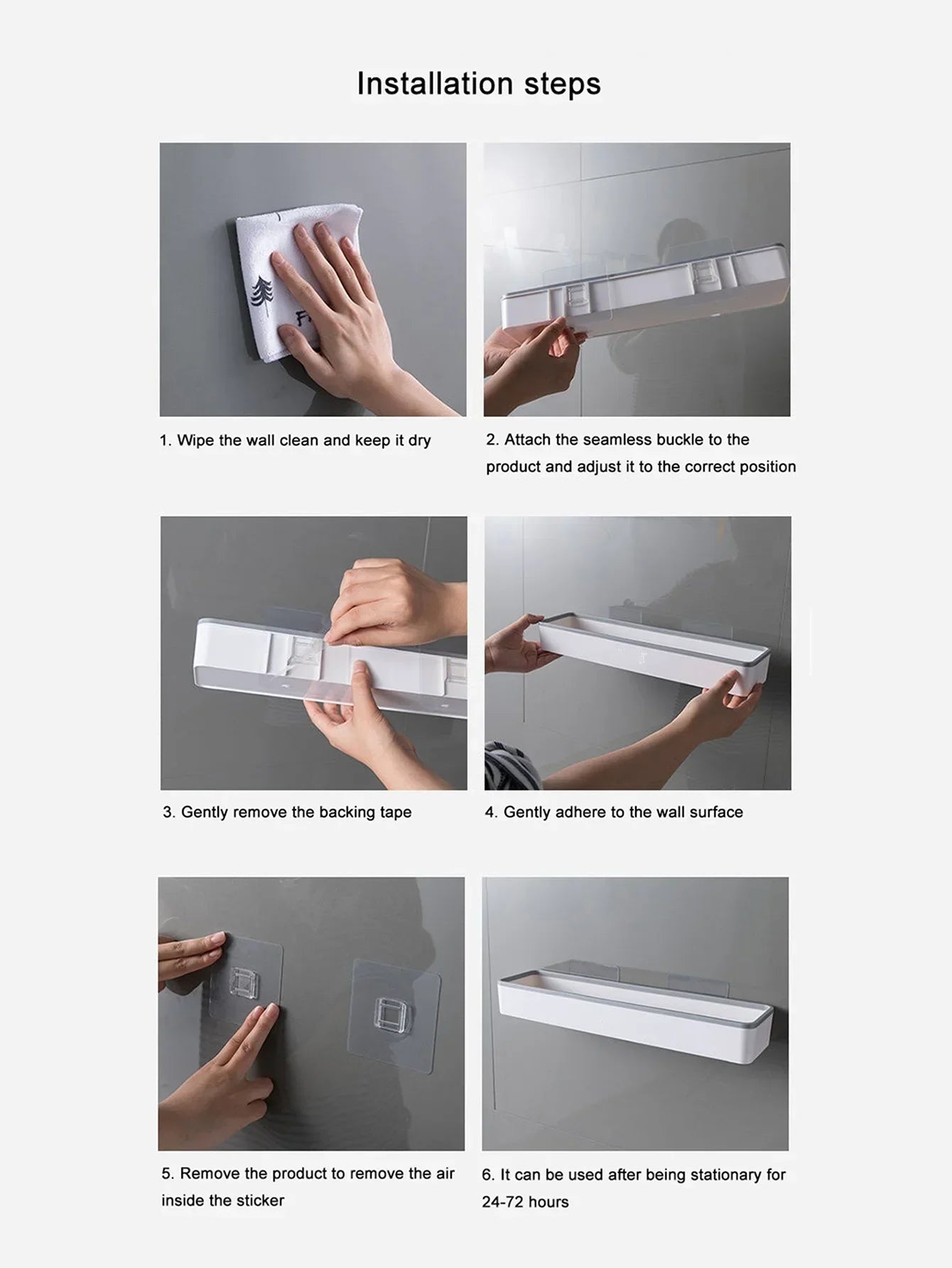 Installation steps

1. Wipe the wall clean and keep it dry

2. Attach the seamless buckle to the product and adjust it to the correct position

3. Gently remove the backing tape

4. Gently adhere to the wall surface

5. Remove the product to remove the air inside the sticker

6. It can be used after being stationary for 24-72 hours