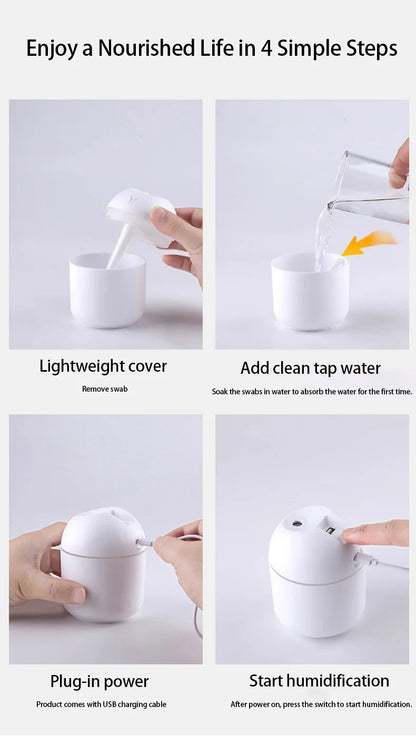 Enjoy a Nourished Life in 4 Simple Steps

Lightweight cover

Remove swab

Add clean tap water

Soak the swabs in water to absorb the water for the first time.

Plug-in power

Product comes with USB charging cable

Start humidification

After power on, press the switch to start humidification.