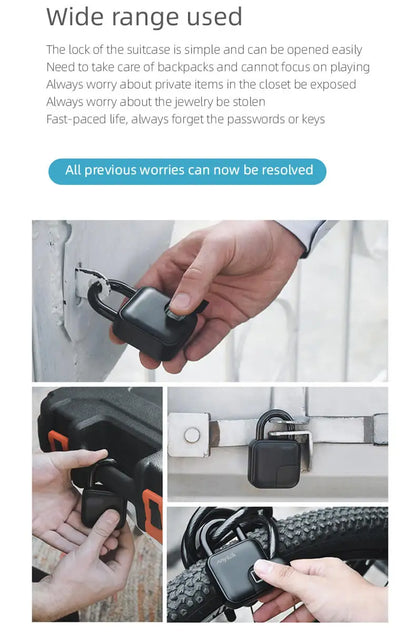 Wide range used

The lock of the suitcase is simple and can be opened easily
Need to take care of backpacks and cannot focus on playing
Always worry about private items in the closet be exposed
Always worry about the jewelry be stolen
Fast-paced life, always forget the passwords or keys

All previous worries can now be resolved

Anytek