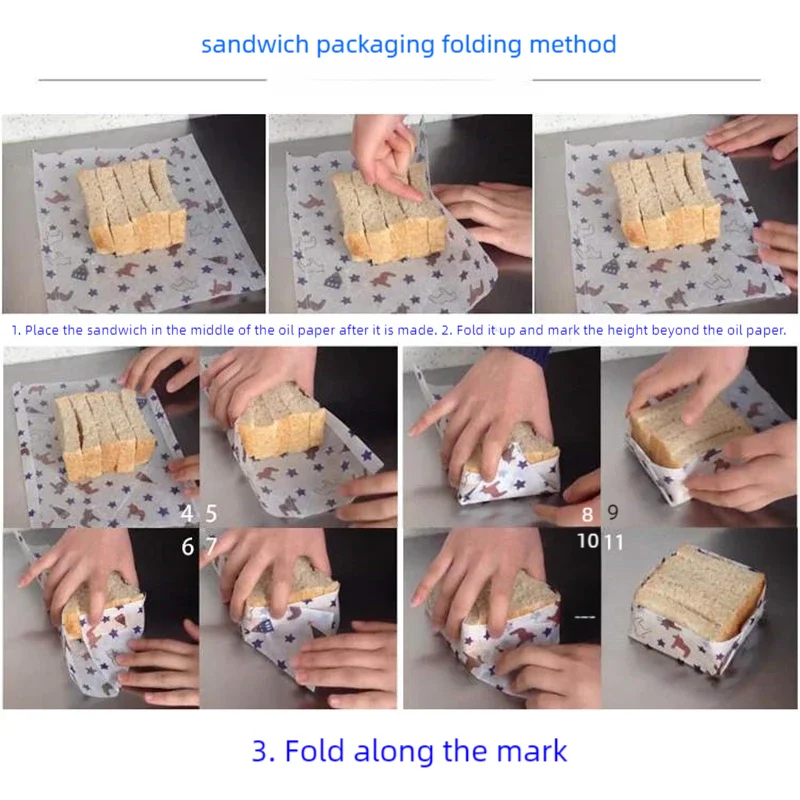 sandwich packaging folding method

1. Place the sandwich in the middle of the oil paper after it is made. 2. Fold it up and mark the height beyond the oil paper.

4 5

8 9

6 7

10 11

3. Fold along the mark