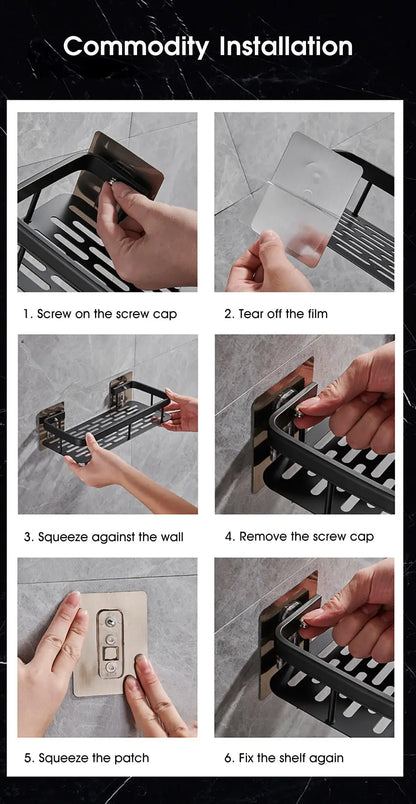 Commodity Installation

1. Screw on the screw cap

2. Tear off the film

3. Squeeze against the wall

4. Remove the screw cap

5. Squeeze the patch

6. Fix the shelf again