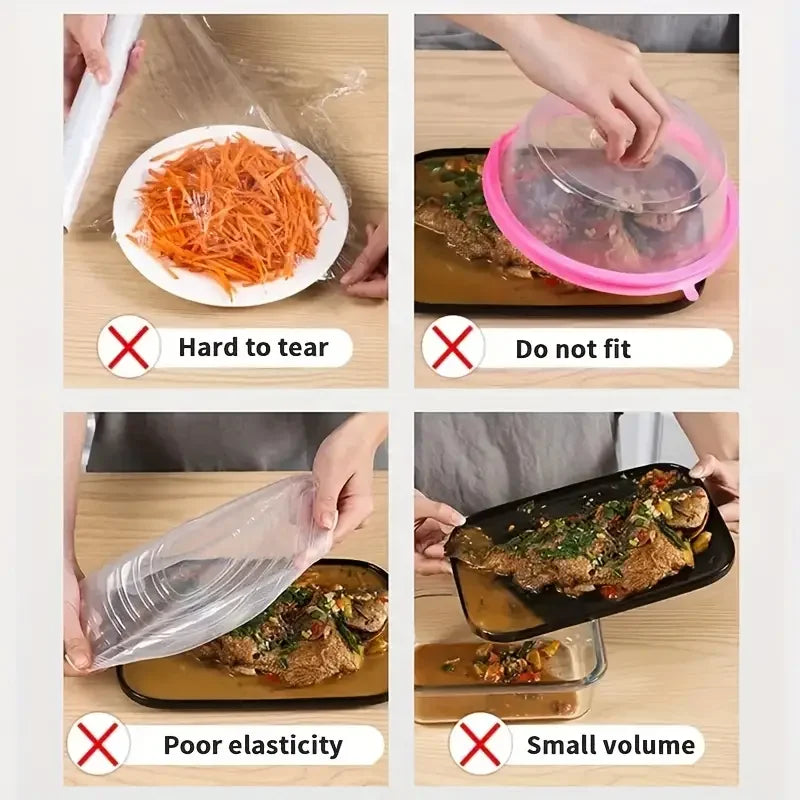 Hard to tear

Do not fit

Poor elasticity

Small volume