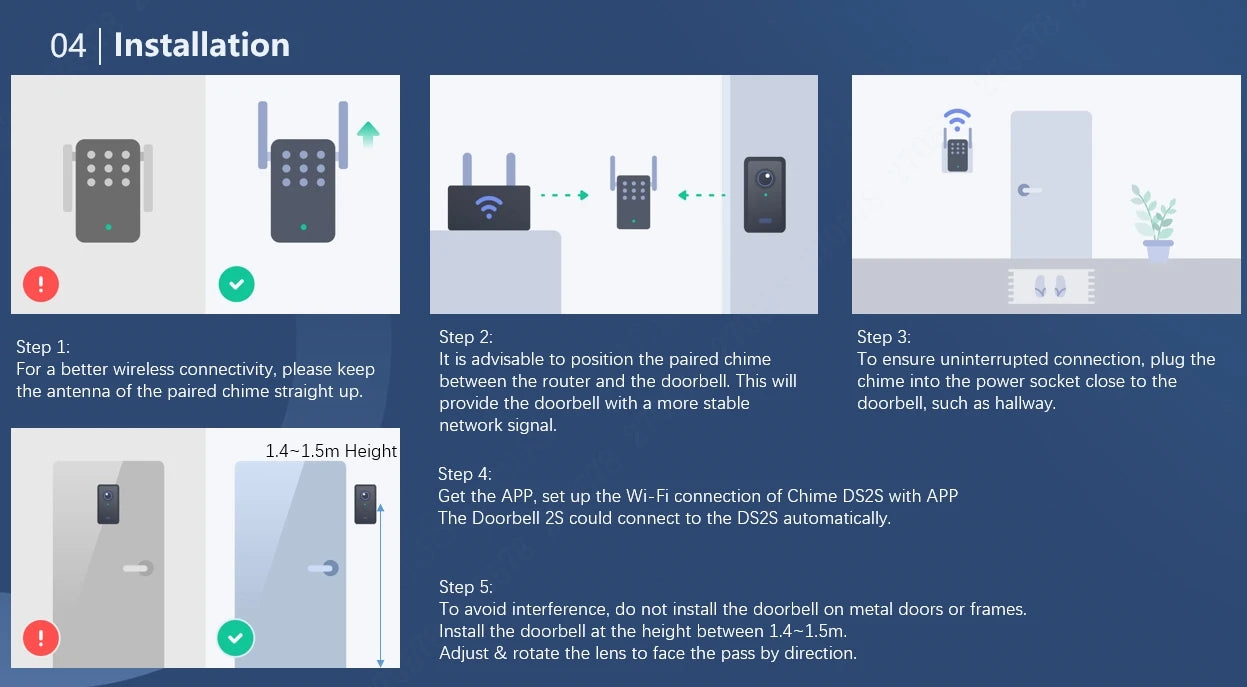 04 | Installation

Step 1:
For a better wireless connectivity, please keep the antenna of the paired chime straight up.

Step 2:
It is advisable to position the paired chime between the router and the doorbell. This will provide the doorbell with a more stable network signal.

Step 3:
To ensure uninterrupted connection, plug the chime into the power socket close to the doorbell, such as hallway.

1.4~1.5m Height

Step 4:
Get the APP, set up the Wi-Fi connection of Chime DS2S with APP
The Doorbell 2S could connect to the DS2S automatically.

Step 5:
To avoid interference, do not install the doorbell on metal doors or frames.
Install the doorbell at the height between 1.4~1.5m.
Adjust & rotate the lens to face the pass by direction.