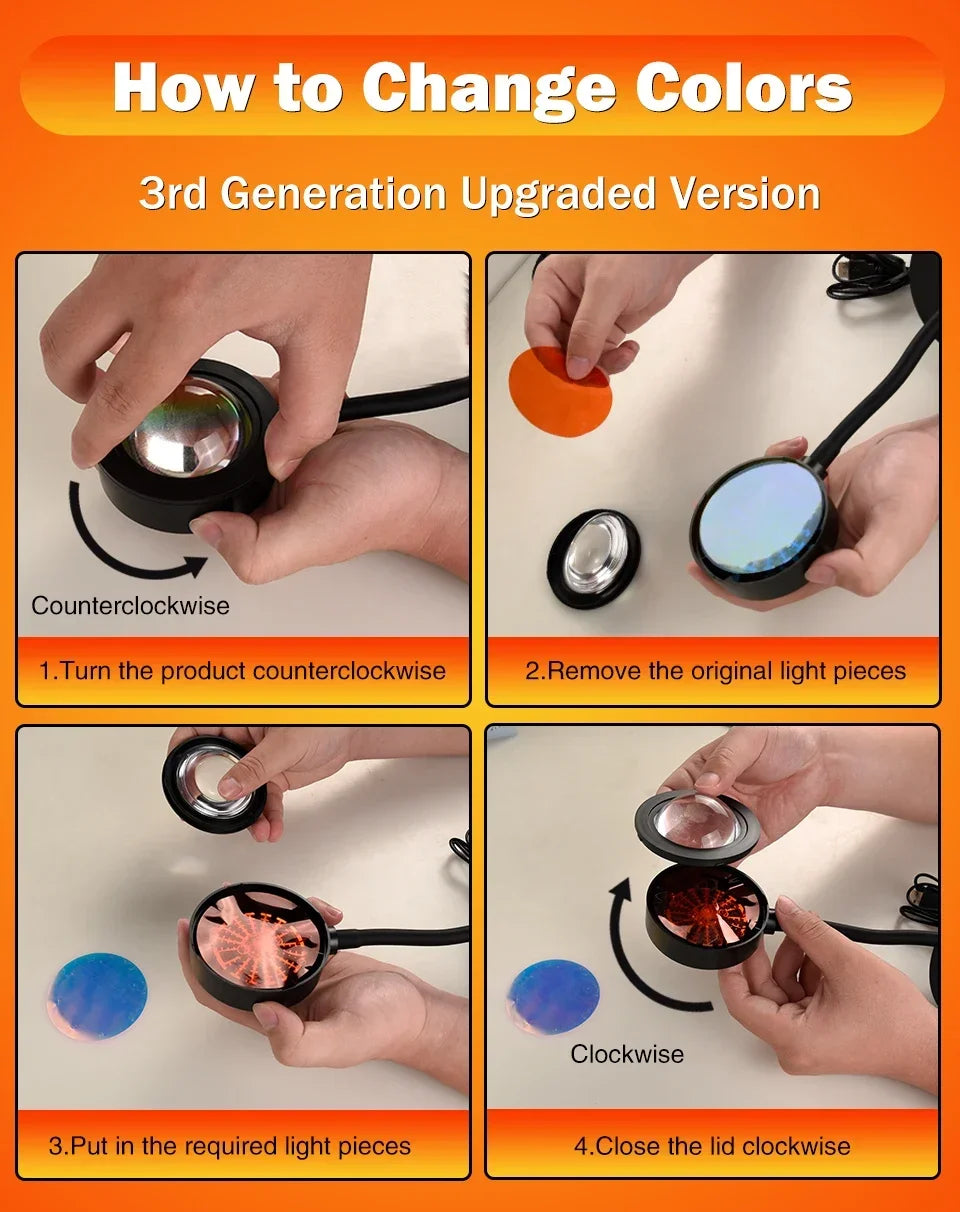 How to Change Colors

3rd Generation Upgraded Version

Counterclockwise

1.Turn the product counterclockwise

2.Remove the original light pieces

3.Put in the required light pieces

Clockwise

4.Close the lid clockwise