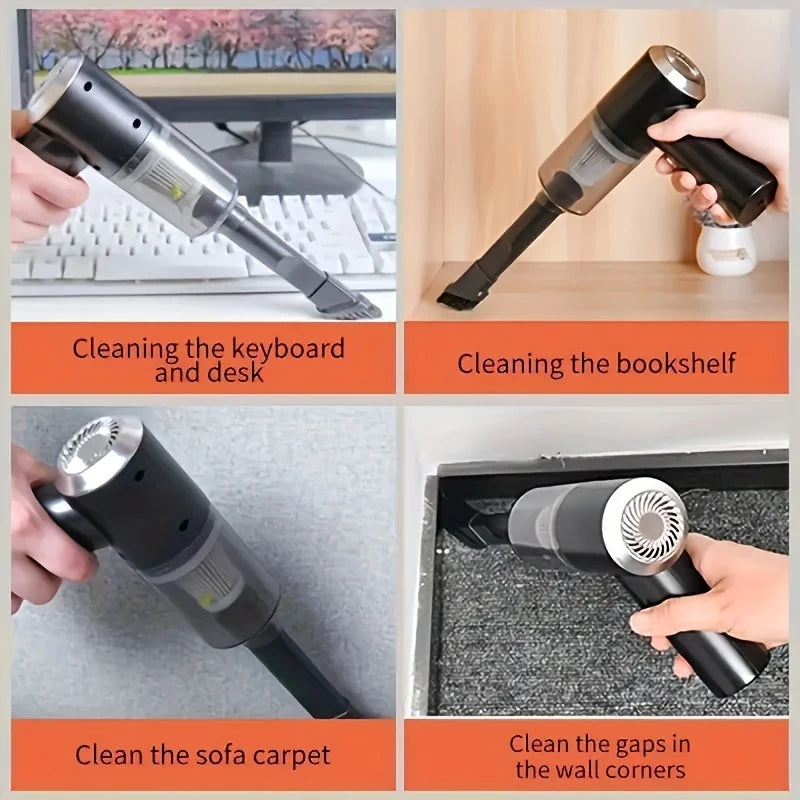 Cleaning the keyboard and desk

Cleaning the bookshelf

Clean the sofa carpet

Clean the gaps in the wall corners