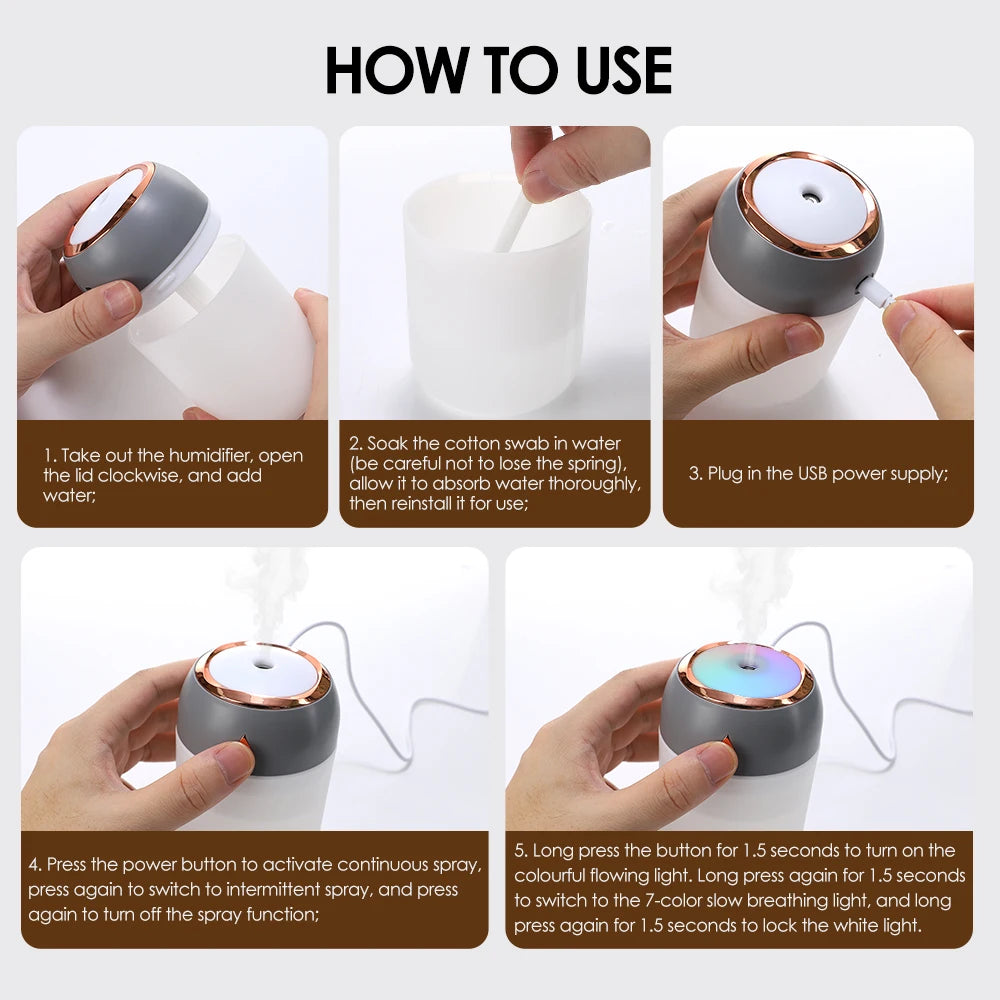 HOW TO USE

1. Take out the humidifier, open the lid clockwise, and add water;

2. Soak the cotton swab in water (be careful not to lose the spring), allow it to absorb water thoroughly, then reinstall it for use;

3. Plug in the USB power supply;

4. Press the power button to activate continuous spray, press again to switch to intermittent spray, and press again to turn off the spray function;

5. Long press the button for 1.5 seconds to turn on the colourful flowing light. Long press again for 1.5 seconds to switch to the 7-color slow breathing light, and long press again for 1.5 seconds to lock the white light.