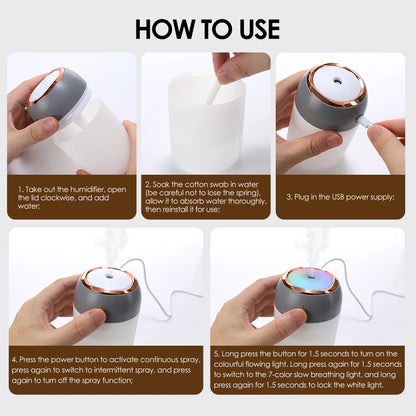 HOW TO USE

1. Take out the humidifier, open the lid clockwise, and add water;

2. Soak the cotton swab in water (be careful not to lose the spring), allow it to absorb water thoroughly, then reinstall it for use;

3. Plug in the USB power supply;

4. Press the power button to activate continuous spray, press again to switch to intermittent spray, and press again to turn off the spray function;

5. Long press the button for 1.5 seconds to turn on the colourful flowing light. Long press again for 1.5 seconds to switch to the 7-color slow breathing light, and long press again for 1.5 seconds to lock the white light.