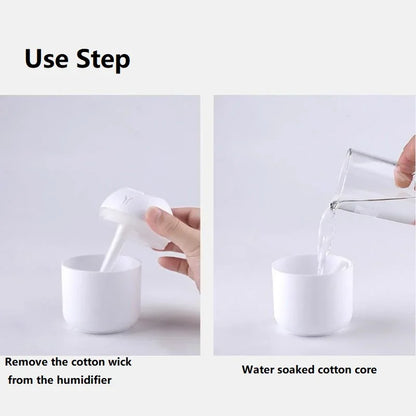 Use Step

Remove the cotton wick from the humidifier

Water soaked cotton core